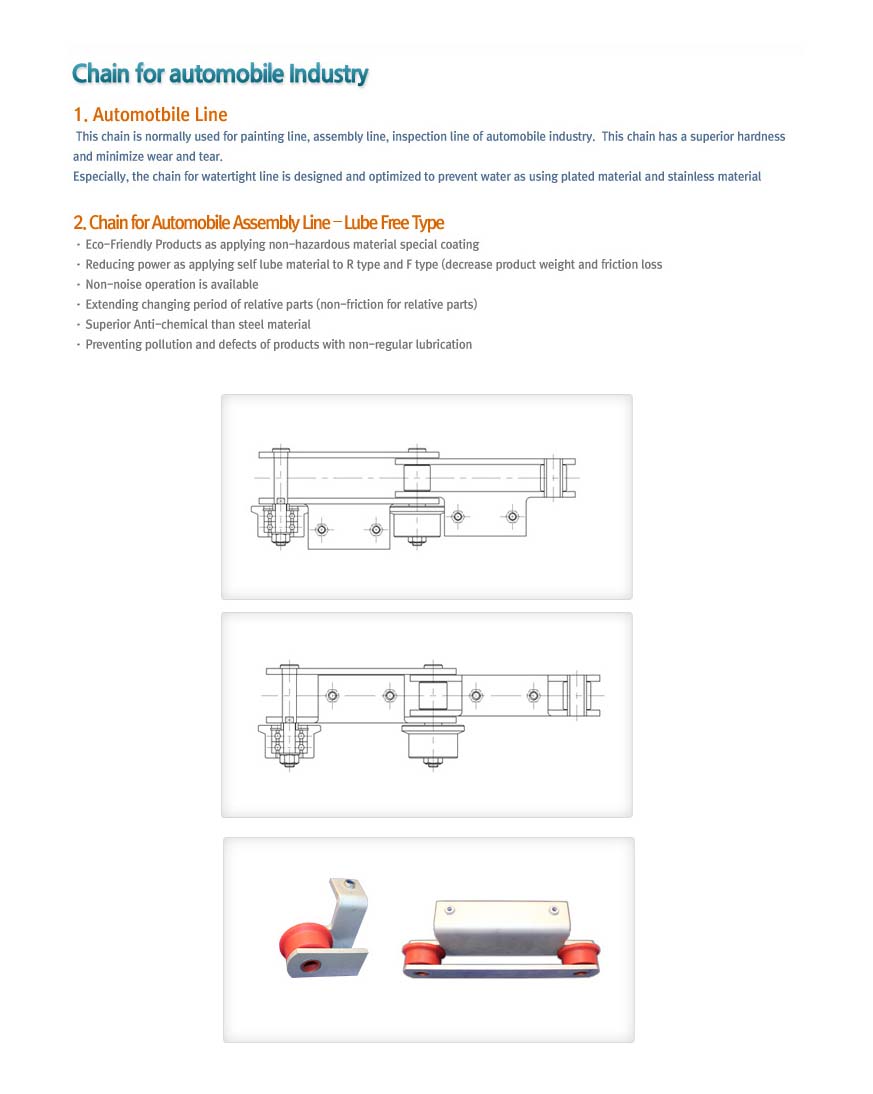 Chain for automobile Industry

1. Automotbile Line

This chain is normally used for painting line, assembly line, inspection line of automobile industry. This chain has a superior hardness and minimize wear and tear.
Especially, the chain for watertight line is designed and optimized to prevent water as using plated material and stainless material

2. Chain for Automobile Assembly Line – Lube Free Type

· Eco-Friendly Products as applying non-hazardous material special coating
· Reducing power as applying self lube material to R type and F type (decrease product weight and friction loss
· Non-noise operation is available
· Extending changing period of relative parts (non-friction for relative parts)
· Superior Anti-chemical than steel material
· Preventing pollution and defects of products with non-regular lubrication